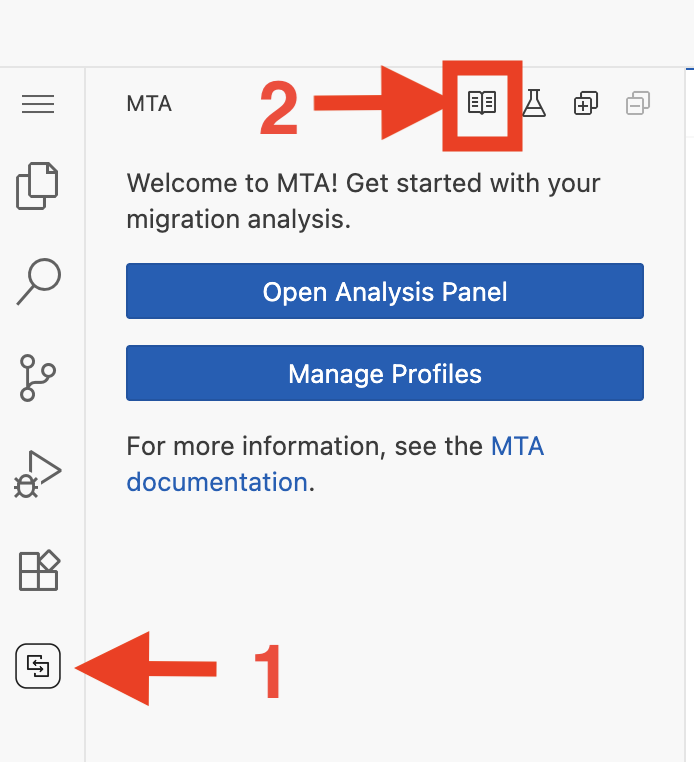 MTA

2

Welcome to MTA! Get started with your migration analysis.

Open Analysis Panel

Manage Profiles

For more information, see the MTA documentation.

1